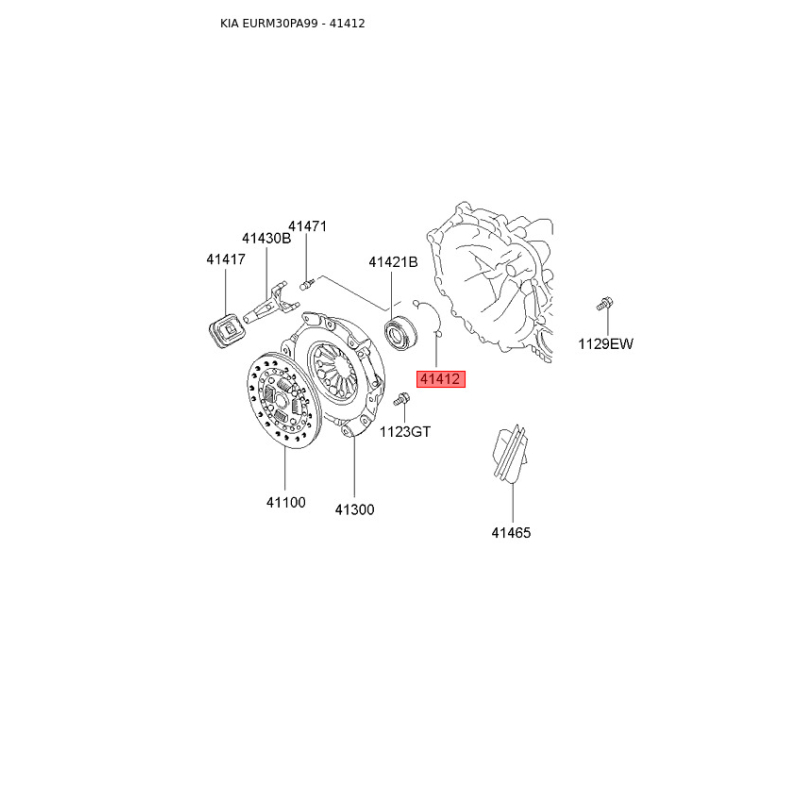 KIA EURM30PA99 - 41412

41471
41430B
41417
41421B
1129EW
41412
1123GT
41100
41300
41465