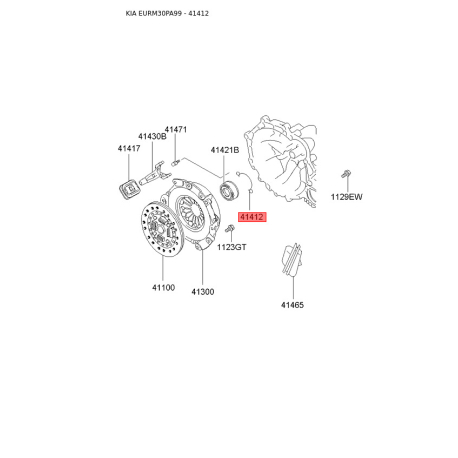 KIA EURM30PA99 - 41412

41471
41430B
41417
41421B
1129EW
41412
1123GT
41100
41300
41465