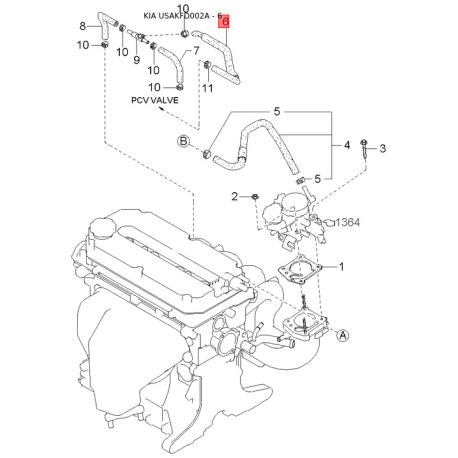 KIA USAKFD002A - 6

10
6
8
10
10
9
10
7
10
11
PCV VALVE
5
B
4
3
5
2
1364
1
A