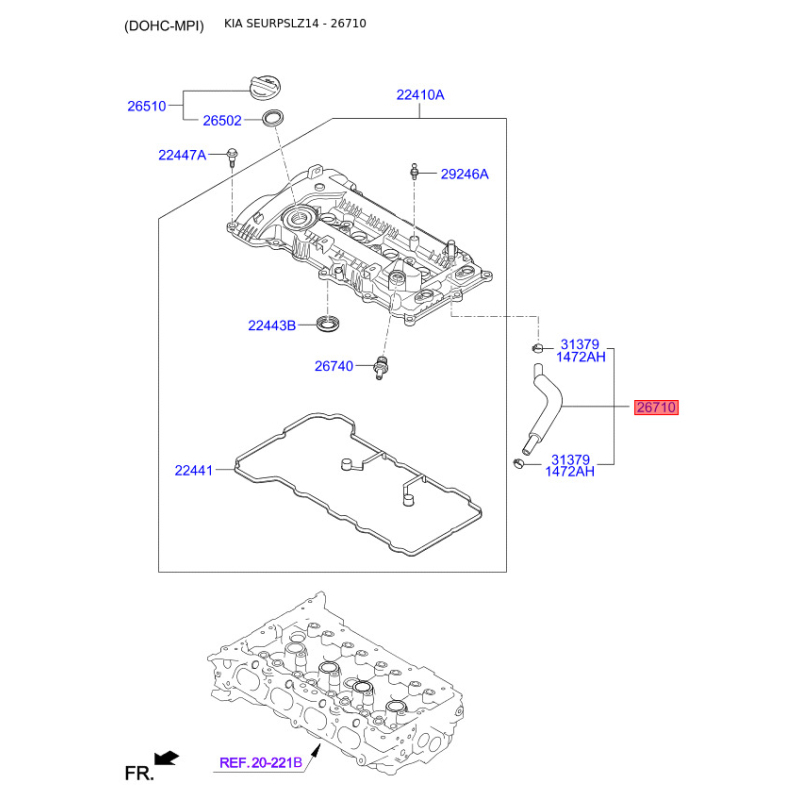 (DOHC-MPI) KIA SEURPSLZ14 - 26710

26510
26502
22410A
22447A
29246A
22443B
26740
31379
1472AH
26710
31379
1472AH
22441
FR.
REF. 20-221B