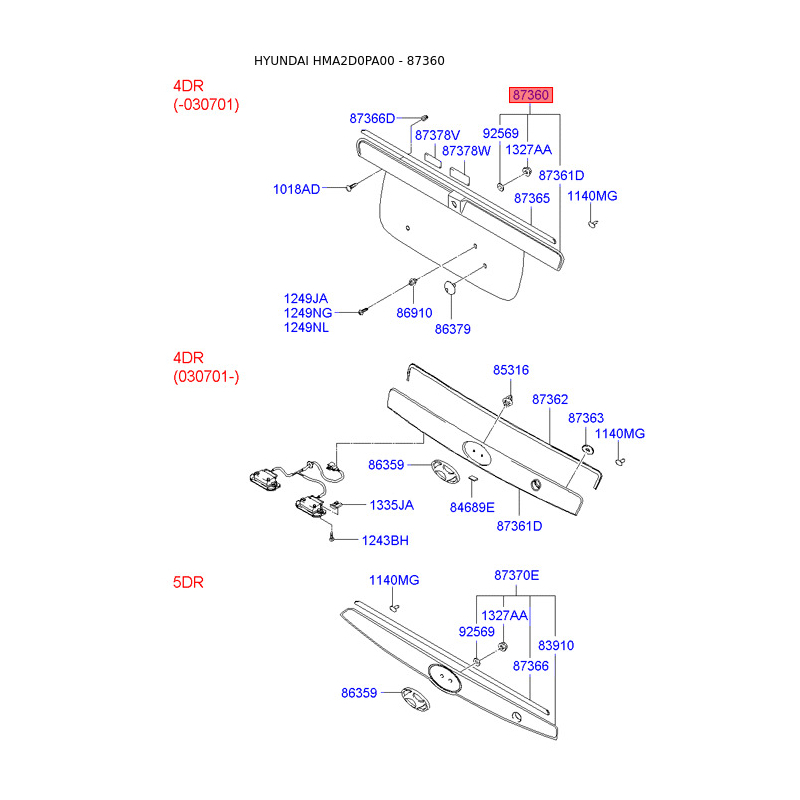 HYUNDAI HMA2D0PA00 - 87360

4DR
(-030701)

87360
87366D
87378V
87378W
92569
1327AA
87361D
1018AD
87365
1140MG
1249JA
1249NG
1249NL
86910
86379

4DR
(030701-)

85316
87362
87363
1140MG
86359
1335JA
84689E
87361D
1243BH

5DR

1140MG
87370E
1327AA
92569
83910
87366
86359