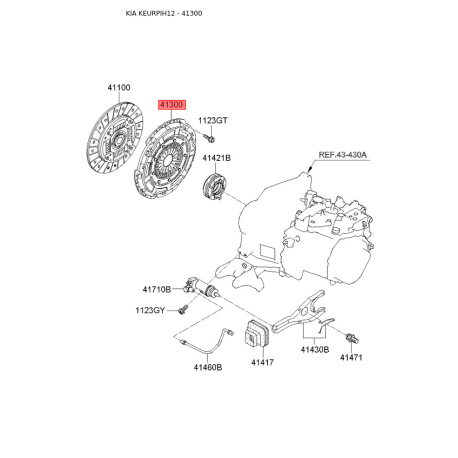 KIA KEURPIH12 - 41300

41100
41300
1123GT
41421B
REF.43-430A
41710B
1123GY
41460B
41417
41430B
41471