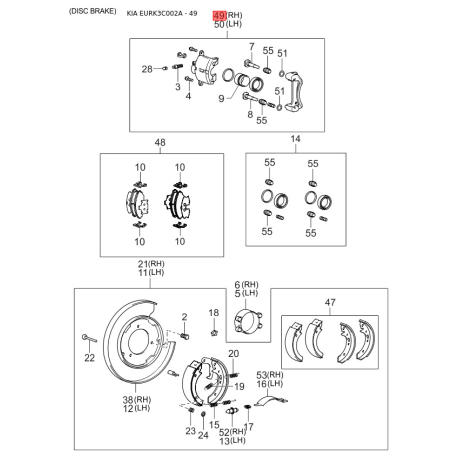 (DISC BRAKE) KIA EURK3C002A - 49

49(RH)
50(LH)

28
3
4
7
55
51
9
51
8
55

48
10
10
10
10

14
55
55
55
55

21(RH)
11(LH)

6(RH)
5(LH)

47

2
18
22
20
19
53(RH)
16(LH)
38(RH)
12(LH)
23
24
15
52(RH)
13(LH)
17