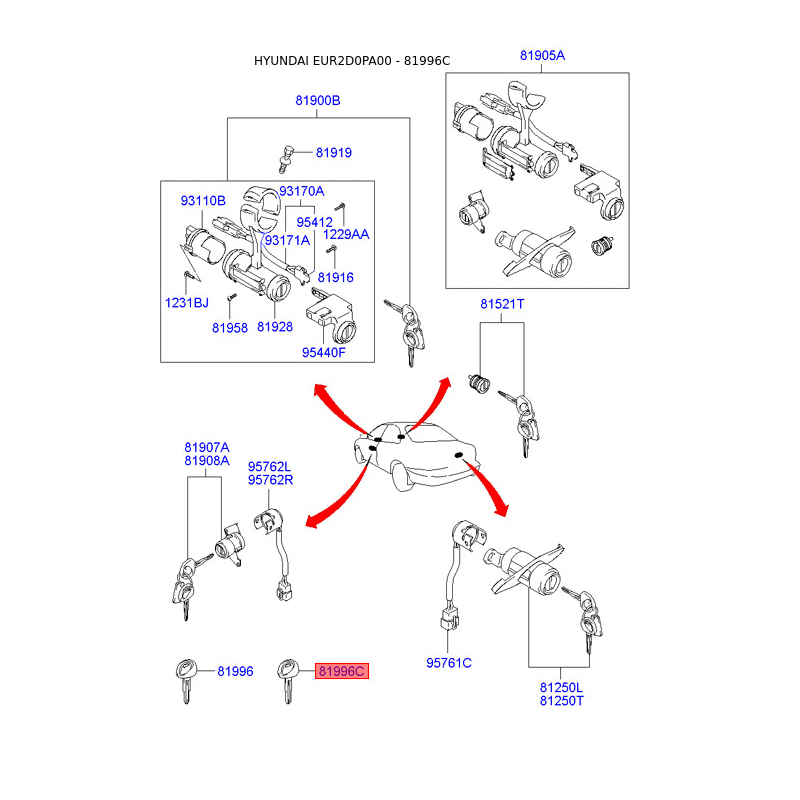 HYUNDAI EUR2D0PA00 - 81996C

81905A

81900B

81919

93110B

93170A

95412

1229AA

93171A

81916

1231BJ

81958

81928

95440F

81521T

81907A
81908A

95762L
95762R

81996

81996C

95761C

81250L
81250T