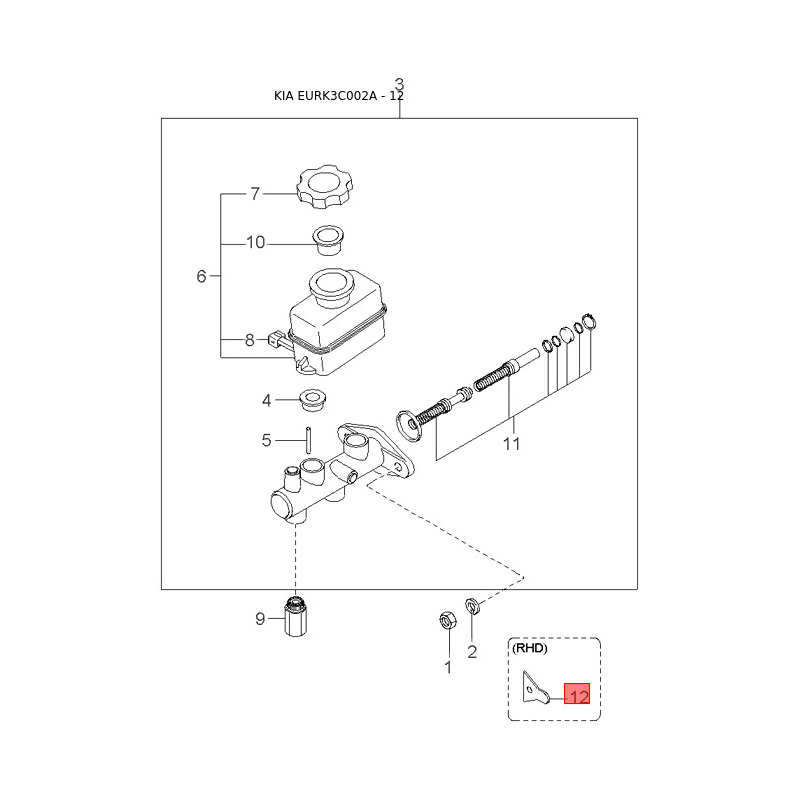 KIA EURK3C002A - 12

3

7

10

6

8

4

5

11

9

1

2

(RHD)

12