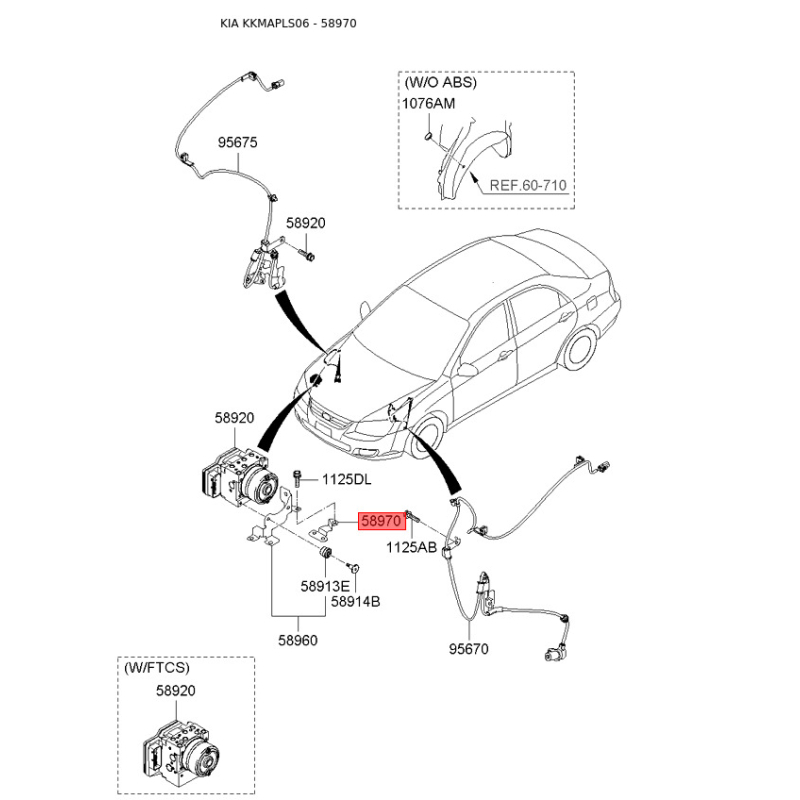 KIA KKMAPLS06 - 58970

(W/O ABS)
1076AM
REF.60-710

95675
58920

58920
1125DL
58970
1125AB
58913E
58914B
58960
95670

(W/FTCS)
58920