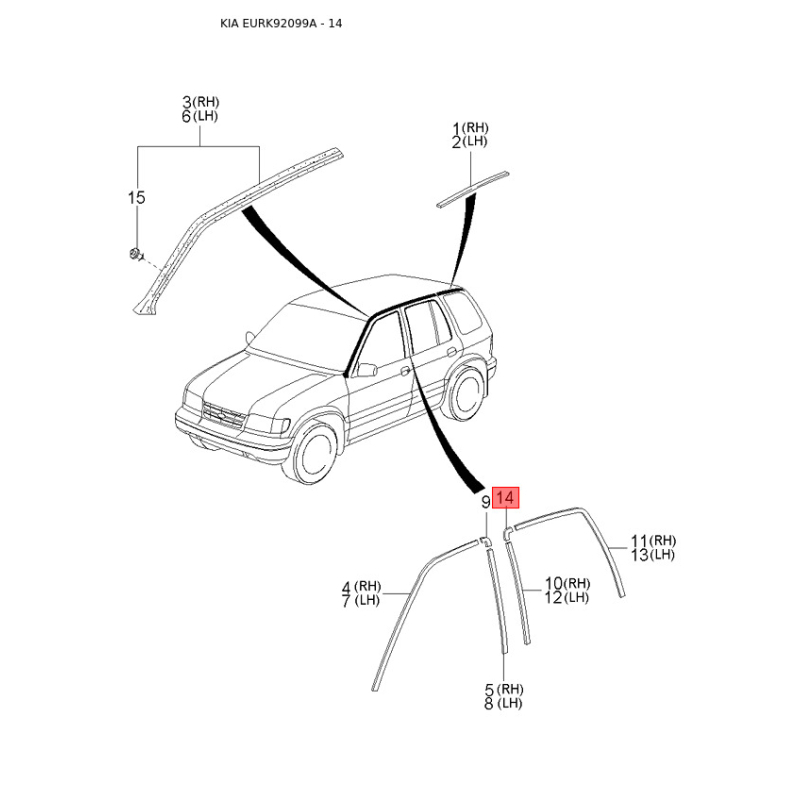 KIA EURK92099A - 14

3(RH)
6(LH)

1(RH)
2(LH)

15

9
14

11(RH)
13(LH)

4(RH)
7(LH)

10(RH)
12(LH)

5(RH)
8(LH)