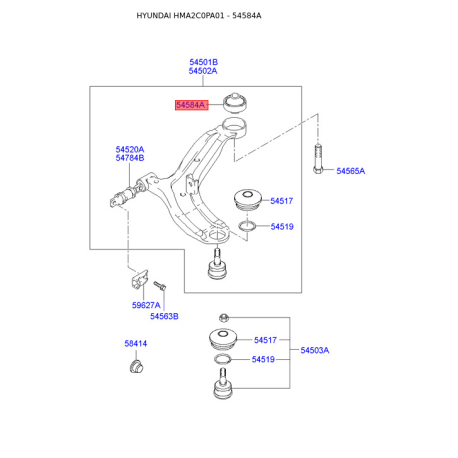 HYUNDAI HMA2C0PA01 - 54584A

54501B
54502A

54584A

54520A
54784B

54565A

54517

54519

59627A

54563B

58414

54517

54519

54503A