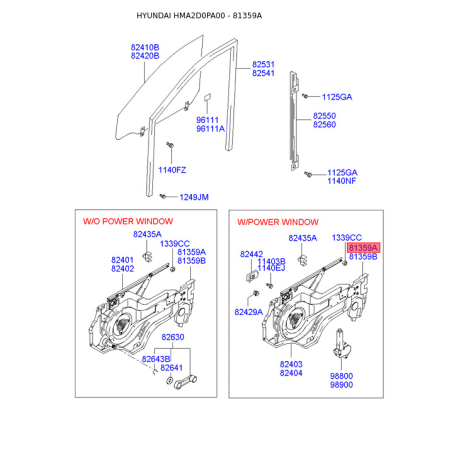 HYUNDAI HMA2D0PA00 - 81359A

82410B
82420B

82531
82541

1125GA

82550
82560

96111
96111A

1140FZ

1125GA
1140NF

1249JM

W/O POWER WINDOW

82435A
1339CC
81359A
81359B
82401
82402

82630
82643B
82641

W/POWER WINDOW

82435A
1339CC
81359A
81359B
82442
11403B
1140EJ

82429A

82403
82404

98800
98900