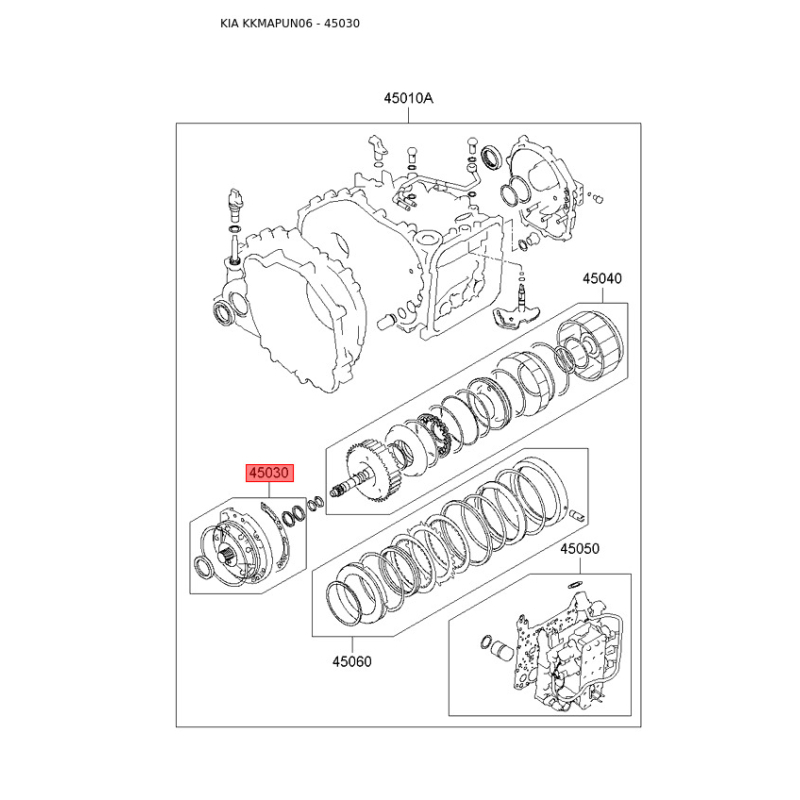 KIA KKMAPUN06 - 45030

45010A

45040

45030

45050

45060