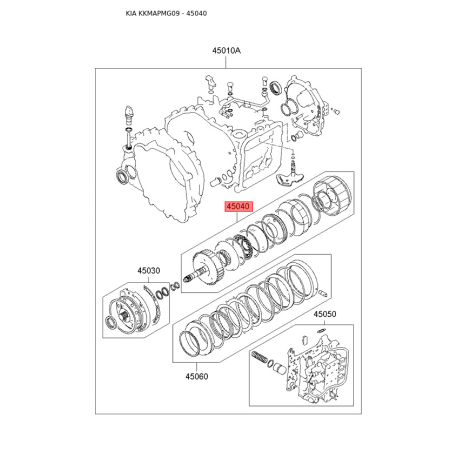 KIA KKMAPMG09 - 45040

45010A

45040

45030

45050

45060