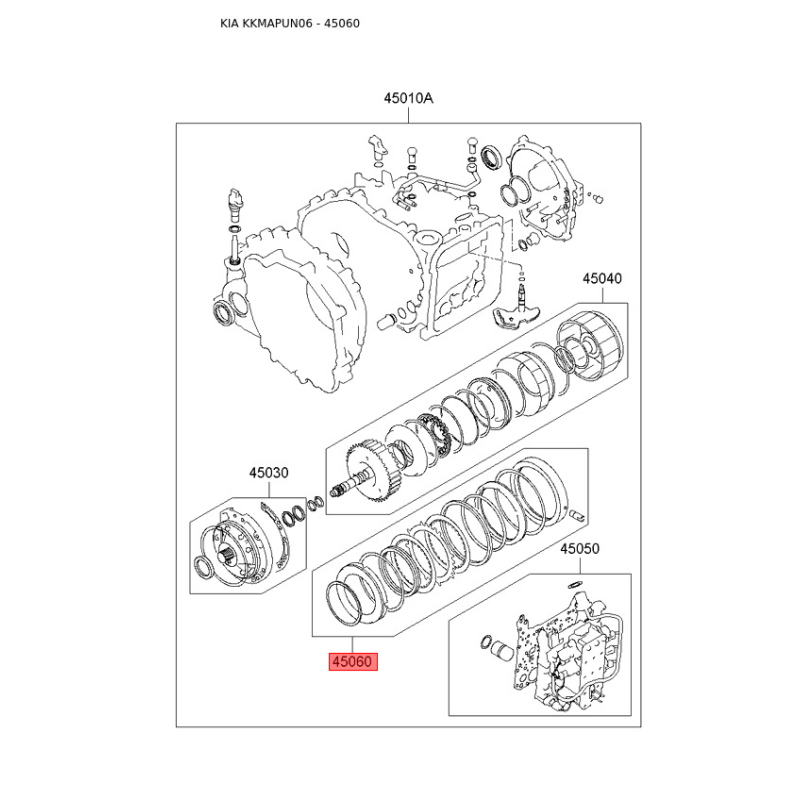 KIA KKMAPUN06 - 45060

45010A

45040

45030

45050

45060