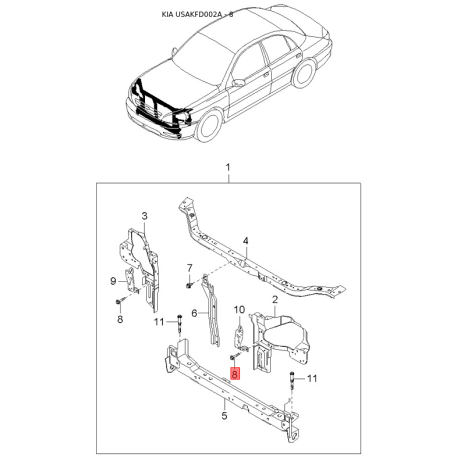 KIA USAKFD002A - 8

1
3
4
7
9
8
6
10
2
11
8
11
5