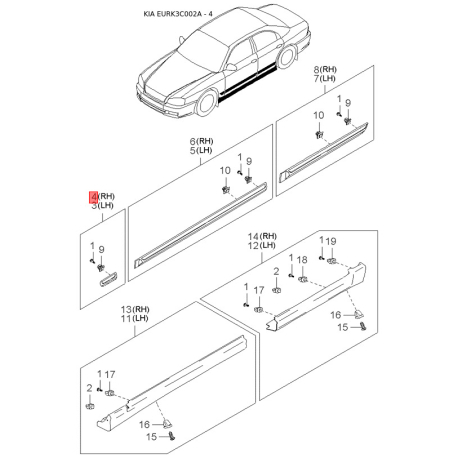 KIA EURK3C002A - 4

8(RH)
7(LH)

1
9
10

6(RH)
5(LH)

1
9
10

4(RH)
3(LH)

1
9

14(RH)
12(LH)

1
19
1
18
2
1
17
16
15

13(RH)
11(LH)

1
17
2
16
15