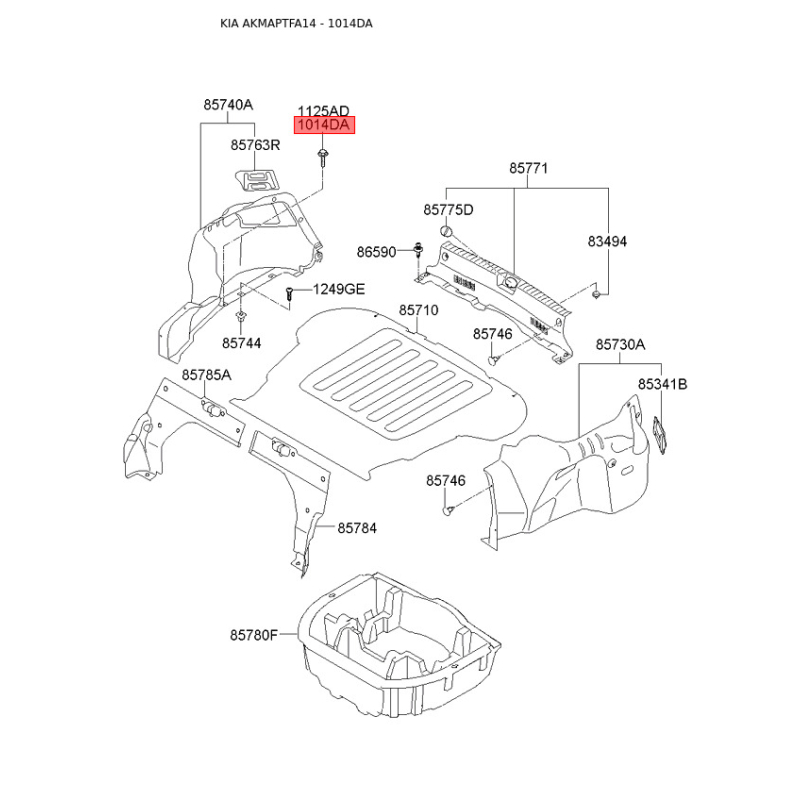 KIA AKMAPTFA14 - 1014DA

85740A
1125AD
1014DA
85763R
85771
85775D
83494
86590
1249GE
85710
85744
85746
85730A
85785A
85341B
85746
85784
85780F