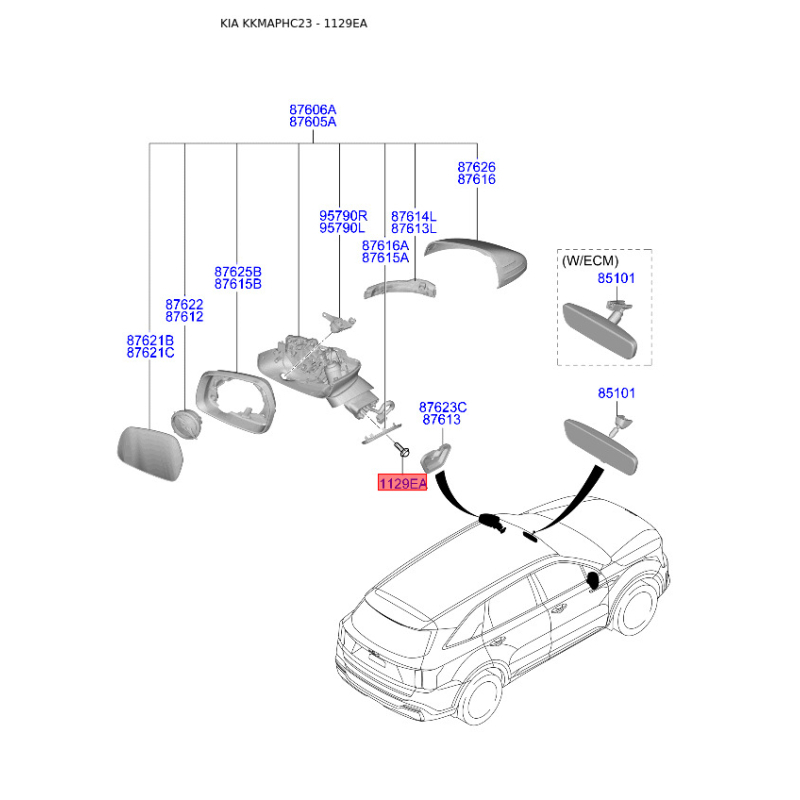 KIA KKMAPHC23 - 1129EA

87606A
87605A

87626
87616

95790R
95790L

87614L
87613L

87616A
87615A

87625B
87615B

87622
87612

87621B
87621C

(W/ECM)
85101

85101

87623C
87613

1129EA