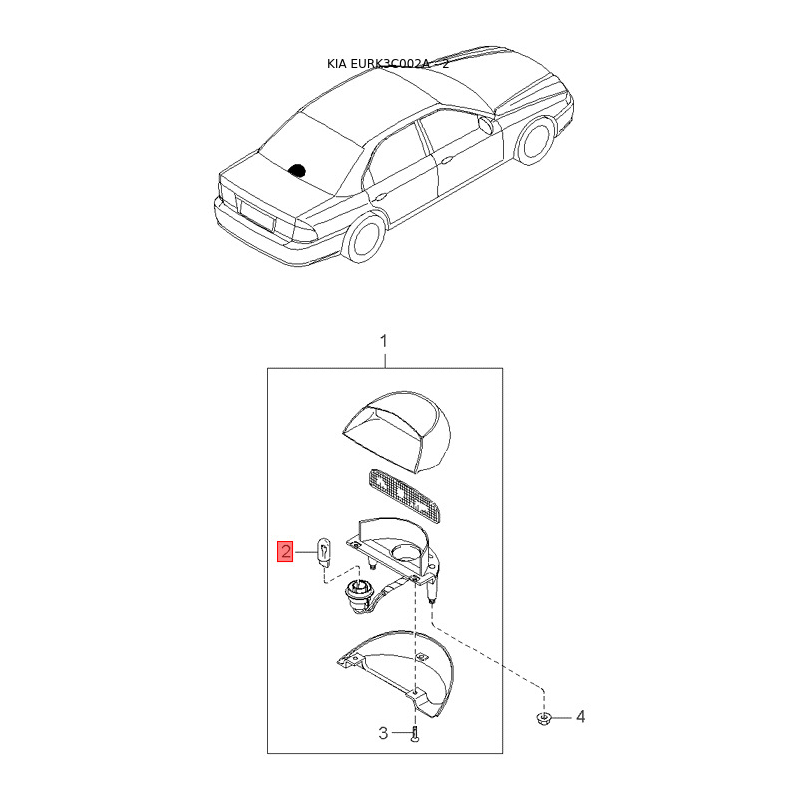 KIA EURK3C002A - 2

1

2

3

4