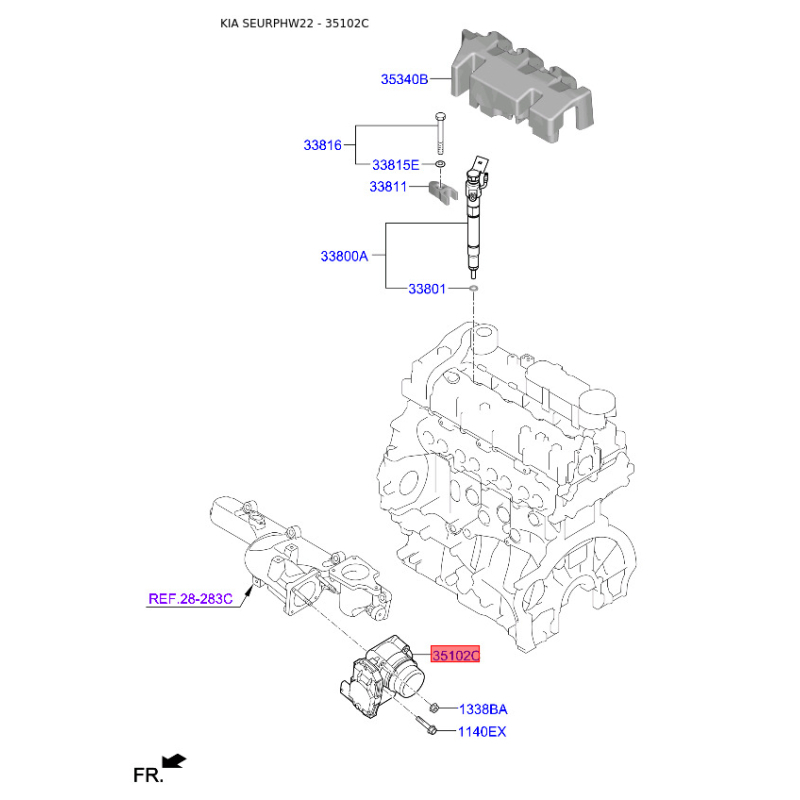 KIA SEURPHW22 - 35102C

35340B

33816

33815E

33811

33800A

33801

REF.28-283C

35102C

1338BA

1140EX

FR.