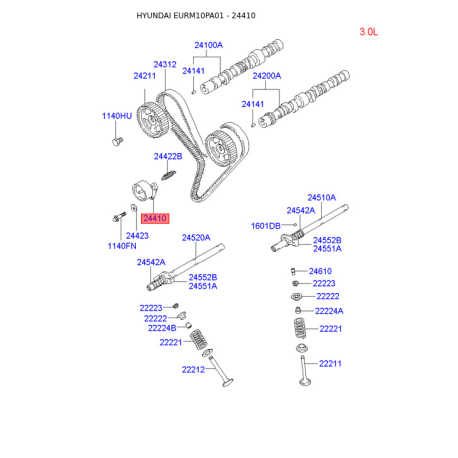 HYUNDAI EURM10PA01 - 24410

3.0L

24100A
24312
24141
24211
24200A
24141
1140HU
24422B
24410
24423
1140FN
24510A
24542A
1601DB
24552B
24551A
24520A
24542A
24552B
24551A
24610
22223
22222
22224A
22221
22211
22223
22222
22224B
22221
22212