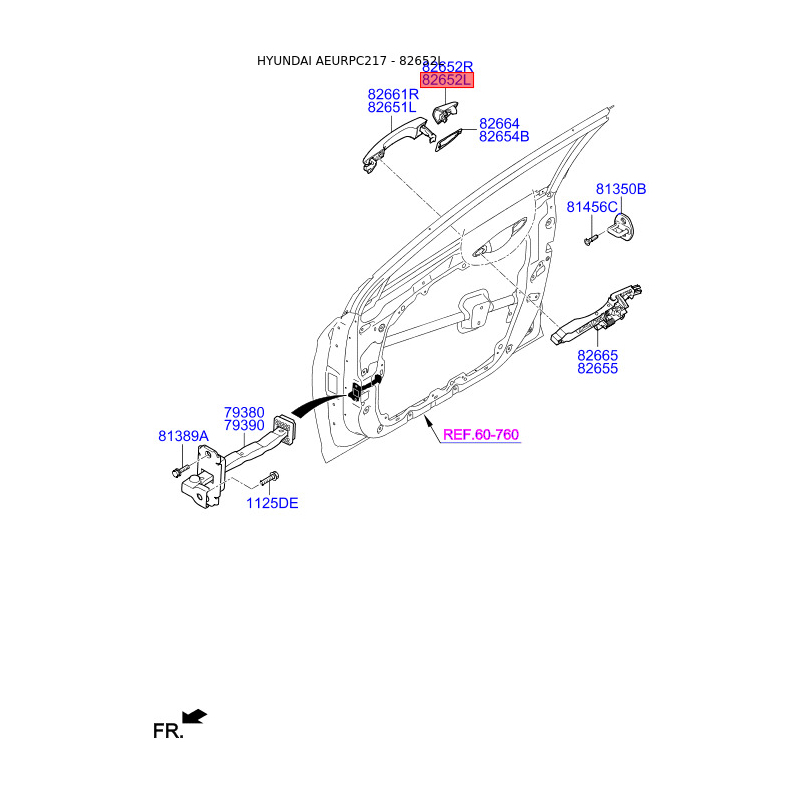 HYUNDAI AEURPC217 - 82652L

82652R
82652L

82661R
82651L

82664
82654B

81350B
81456C

82665
82655

79380
79390

81389A

1125DE

REF.60-760

FR.