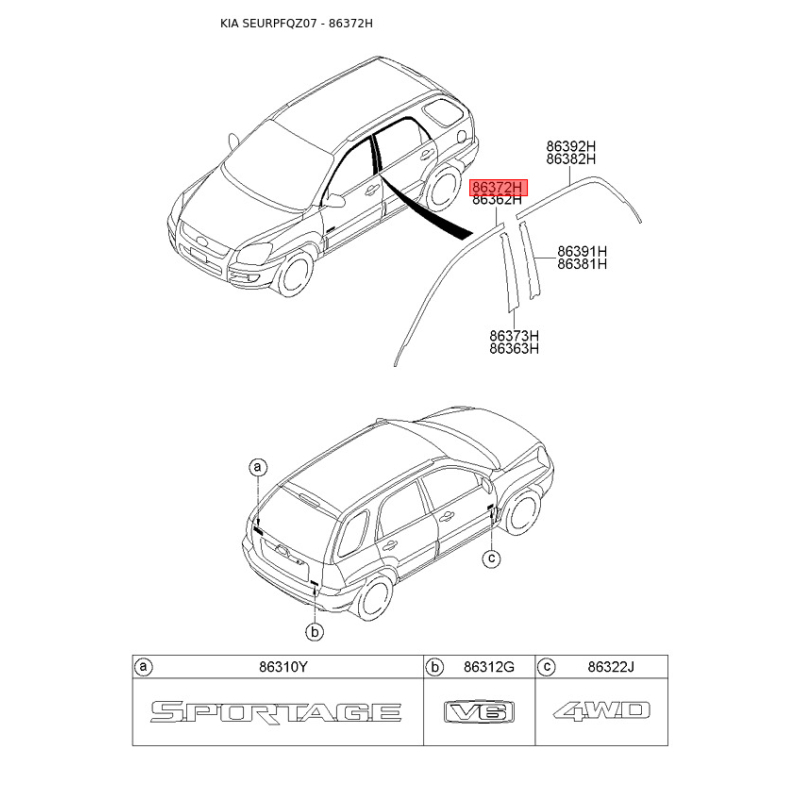 KIA SEURPFQZ07 - 86372H

86392H
86382H

86372H
86362H

86391H
86381H

86373H
86363H

a

c

b

| a 86310Y | b 86312G | c 86322J |
|---|---|---|
| SPORTAGE | V6 | 4WD |