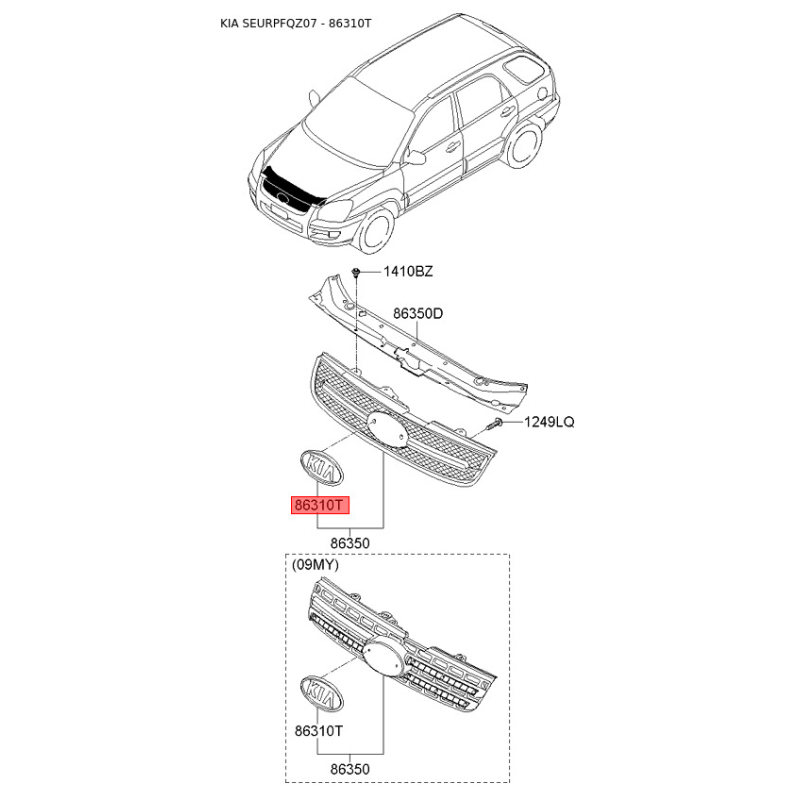 KIA SEURPFQZ07 - 86310T

1410BZ

86350D

1249LQ

KIA

86310T

86350

(09MY)

KIA

86310T

86350