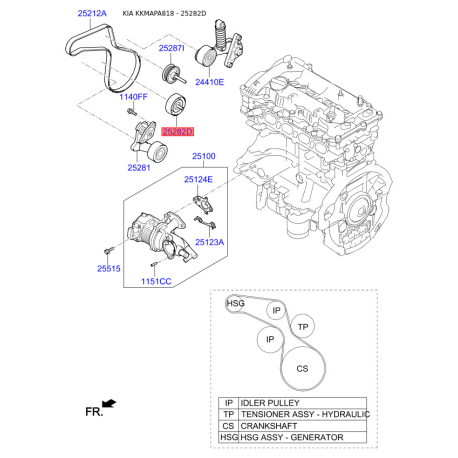 25212A KIA KKMAPA818 - 25282D

25287I

24410E

1140FF

25282D

25281

25100

25124E

25123A

25515

1151CC

HSG

IP

TP

IP

CS

| IP | IDLER PULLEY |
|---|---|
| TP | TENSIONER ASSY - HYDRAULIC |
| CS | CRANKSHAFT |
| HSG | HSG ASSY - GENERATOR |

FR.