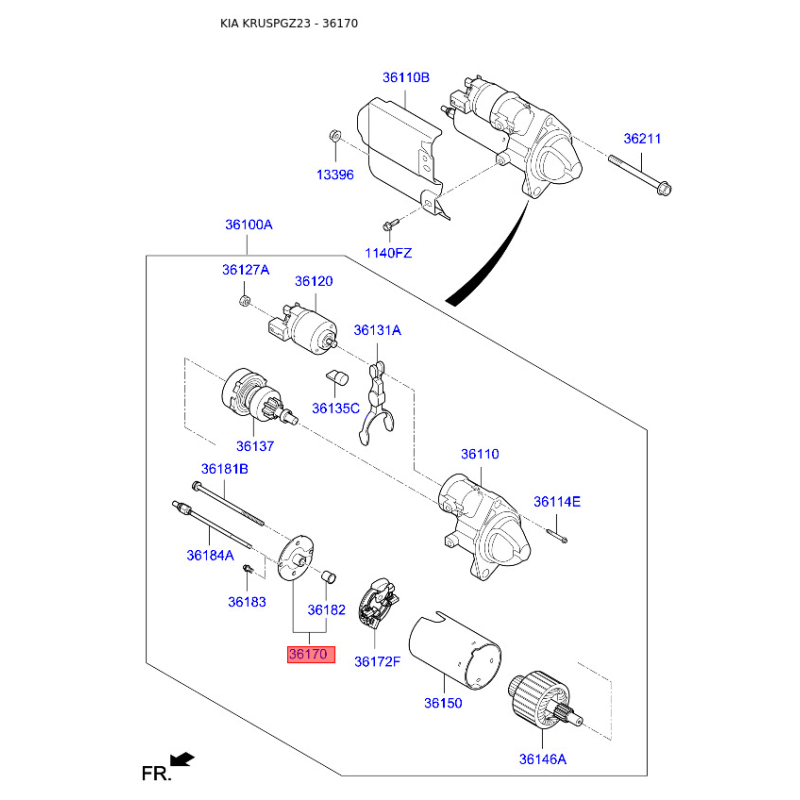 KIA KRUSPGZ23 - 36170

36110B

36211

13396

1140FZ

36100A

36127A

36120

36131A

36135C

36137

36110

36181B

36114E

36184A

36183

36182

36170

36172F

36150

36146A

FR.