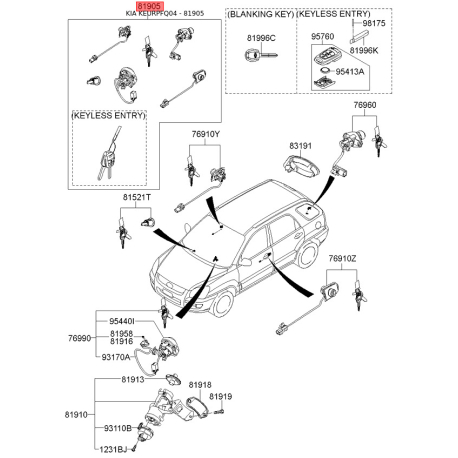 81905
KIA KEURPFQ04 - 81905

(KEYLESS ENTRY)

(BLANKING KEY)
81996C

(KEYLESS ENTRY)
98175
95760
81996K
95413A

76960
76910Y
83191
81521T
76910Z

95440I
76990
81958
81916
93170A

81913
81918
81919
81910
93110B
1231BJ