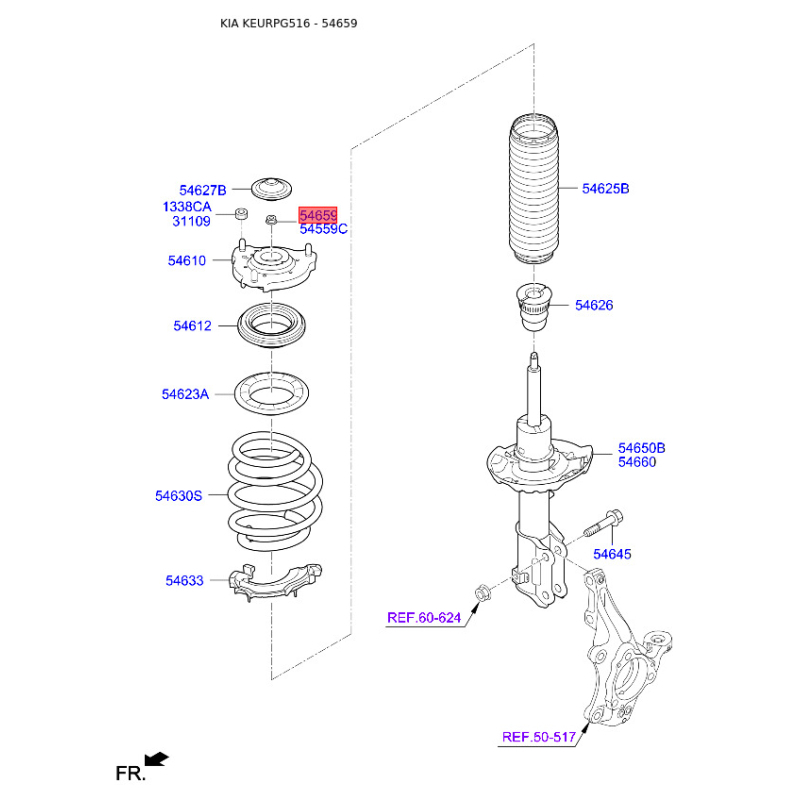 KIA KEURPG516 - 54659

54627B
1338CA
31109
54659
54559C
54610
54612
54623A
54630S
54633
54625B
54626
54650B
54660
54645
REF.60-624
REF.50-517
FR.