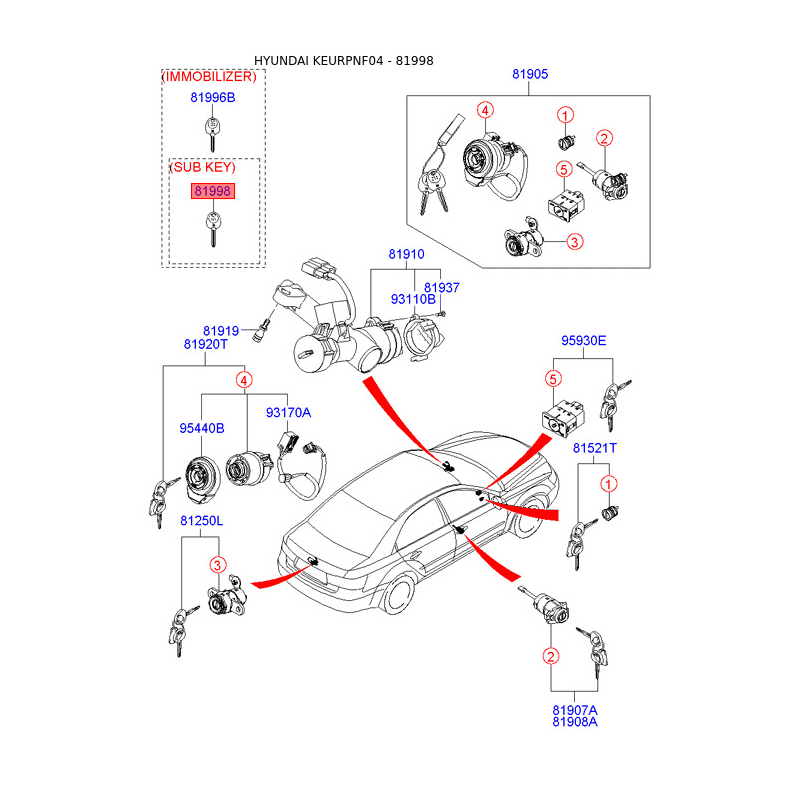 HYUNDAI KEURPNF04 - 81998

(IMMOBILIZER)
81996B
(SUB KEY)
81998

81905
4
1
2
5
3

81910
81937
93110B
81919
81920T
4
95440B
93170A

95930E
5
81521T
1

81250L
3

2
81907A
81908A