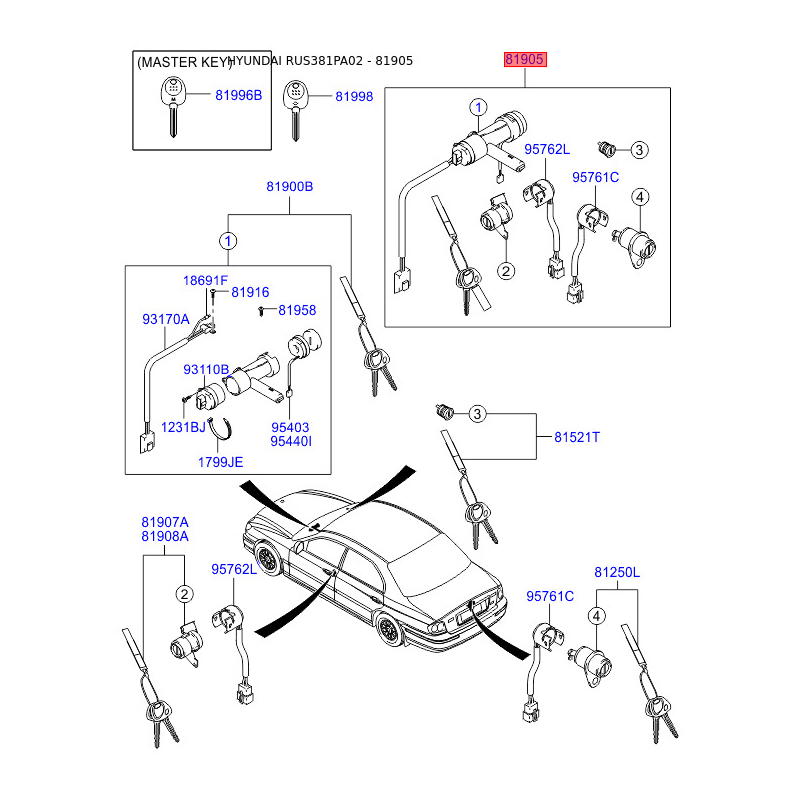 (MASTER KEY) HYUNDAI RUS381PA02 - 81905

81996B

81998

81905

1

95762L

3

95761C

4

2

81900B

1

18691F

81916

81958

93170A

93110B

1231BJ

95403
95440I

1799JE

3

81521T

81907A
81908A

2

95762L

95761C

81250L

4