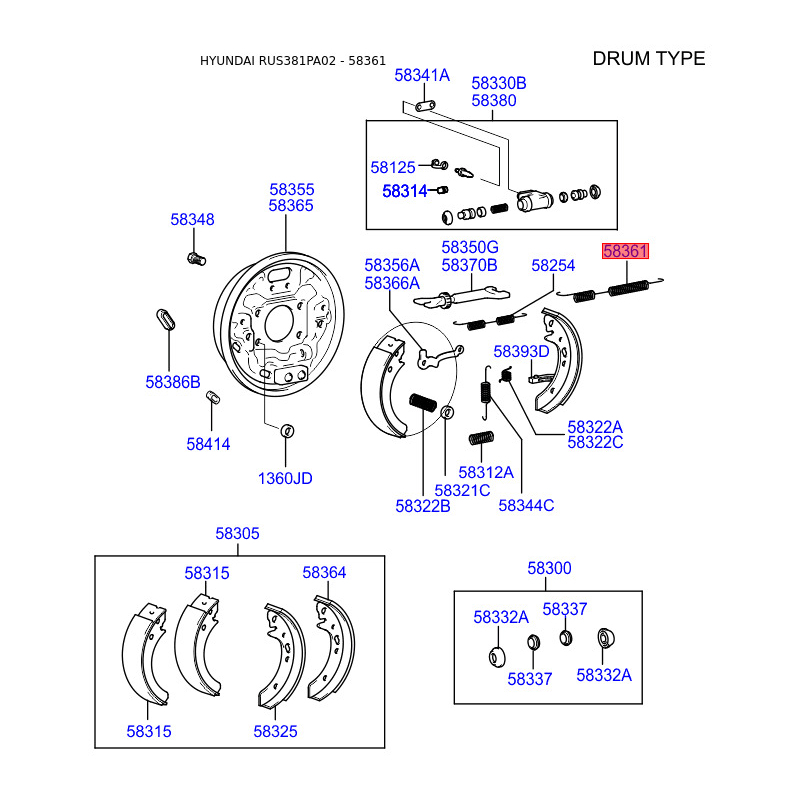 HYUNDAI RUS381PA02 - 58361

DRUM TYPE

58341A
58330B
58380
58125
58314
58355
58365
58348
58386B
58414
1360JD
58356A
58366A
58350G
58370B
58254
58361
58393D
58322A
58322C
58312A
58321C
58322B
58344C

58305
58315
58364
58315
58325

58300
58332A
58337
58337
58332A