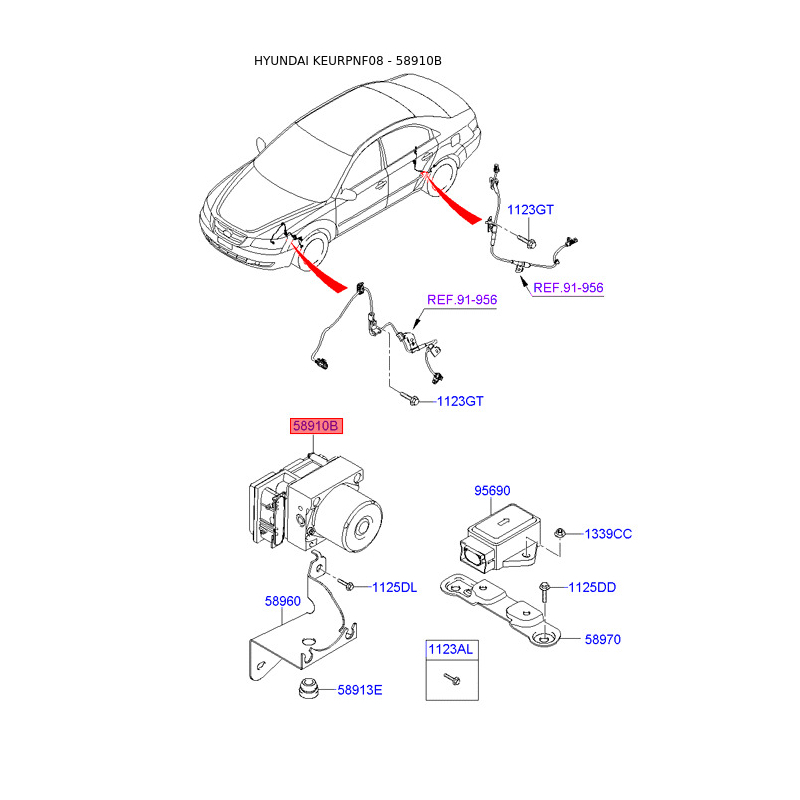 HYUNDAI KEURPNF08 - 58910B

1123GT

REF.91-956

REF.91-956

1123GT

58910B

95690

1339CC

1125DL

1125DD

58960

58970

1123AL

58913E