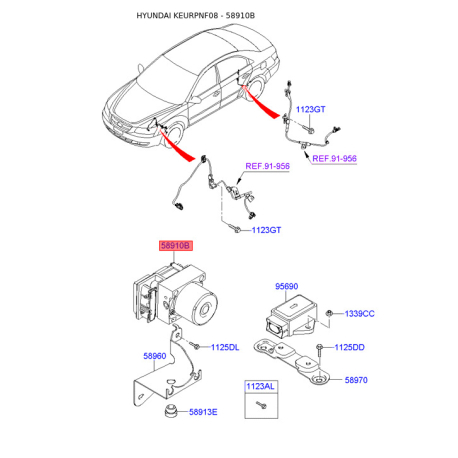 HYUNDAI KEURPNF08 - 58910B

1123GT

REF.91-956

REF.91-956

1123GT

58910B

95690

1339CC

1125DL

1125DD

58960

58970

1123AL

58913E