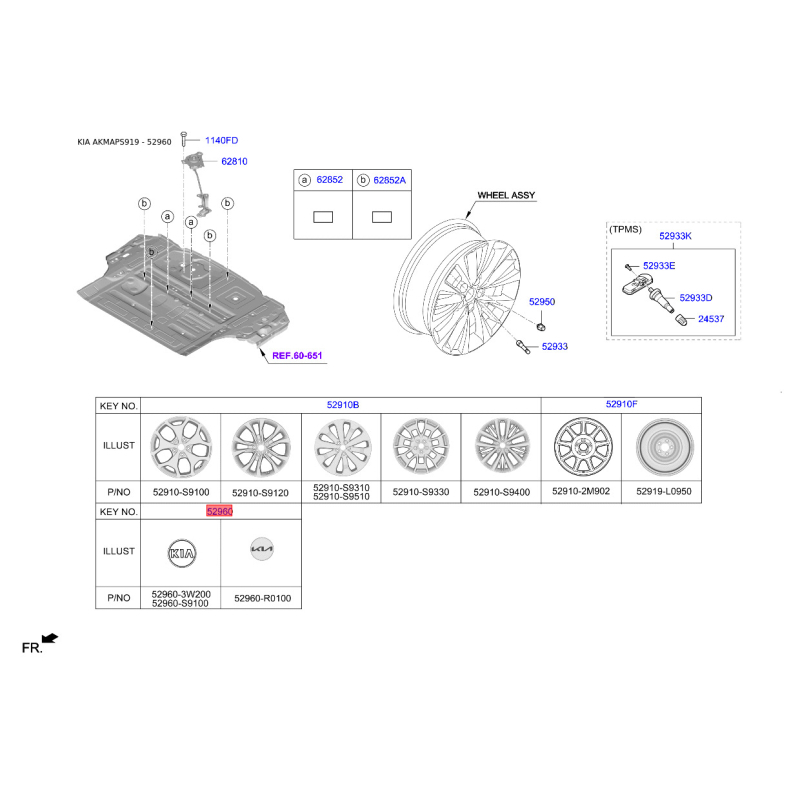 KIA AKMAPS919 - 52960

1140FD

62810

b a a b b b

REF.60-651

| ⓐ 62852 | ⓑ 62852A |
|---|---|
| | |

WHEEL ASSY

52950

52933

(TPMS)

52933K

52933E

52933D

24537

| KEY NO. | 52910B | | | | | 52910F | |
|---|---|---|---|---|---|---|---|
| ILLUST | | | | | | | |
| P/NO | 52910-S9100 | 52910-S9120 | 52910-S9310 52910-S9510 | 52910-S9330 | 52910-S9400 | 52910-2M902 | 52919-L0950 |

| KEY NO. | 52960 | |
|---|---|---|
| ILLUST | KIA | KIA |
| P/NO | 52960-3W200 52960-S9100 | 52960-R0100 |

FR.