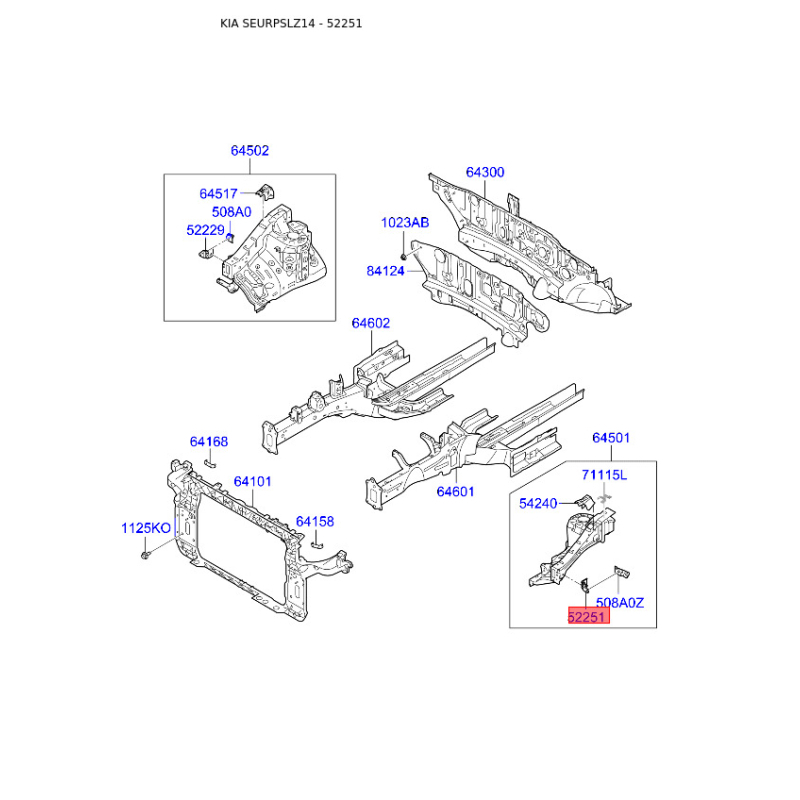 KIA SEURPSLZ14 - 52251

64502
64517
508A0
52229
64300
1023AB
84124
64602
64168
64101
1125KO
64158
64601
64501
71115L
54240
508A0Z
52251