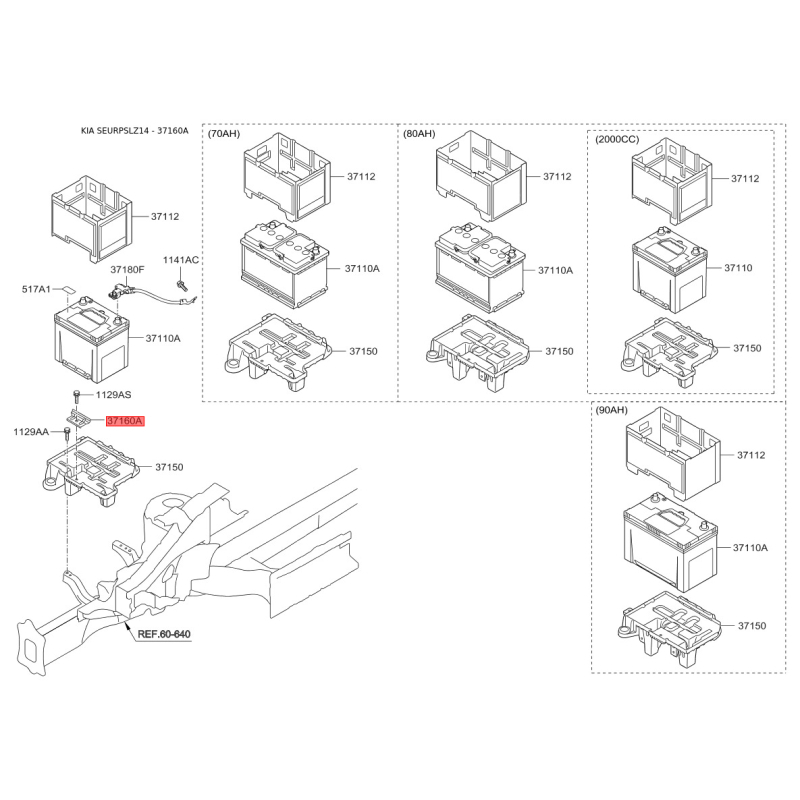 KIA SEURPSLZ14 - 37160A

37112

1141AC

37180F

517A1

37110A

1129AS

37160A

1129AA

37150

REF.60-640

(70AH)

37112

37110A

37150

(80AH)

37112

37110A

37150

(2000CC)

37112

37110

37150

(90AH)

37112

37110A

37150