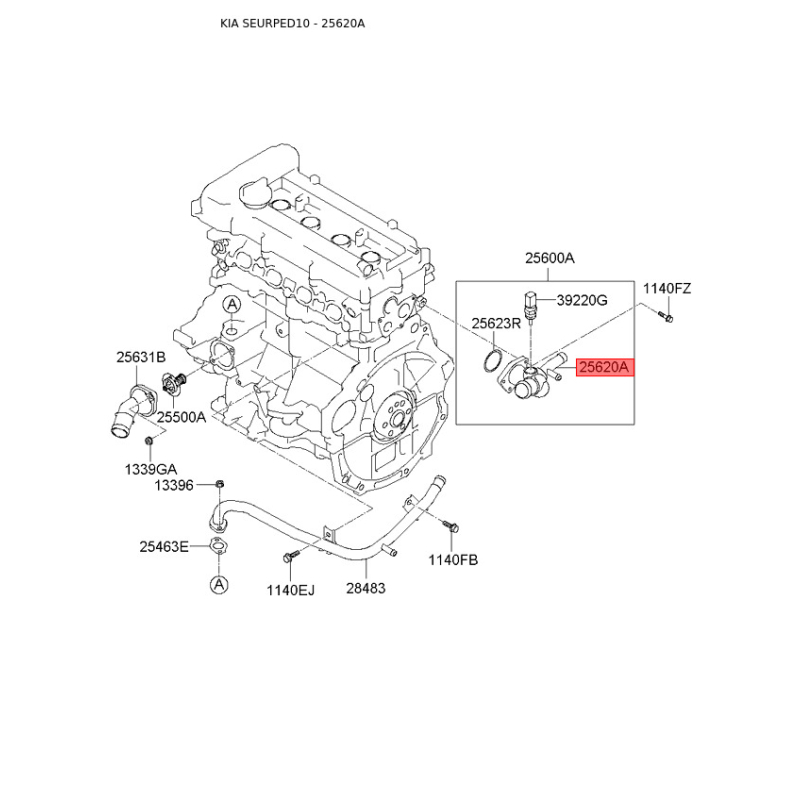 KIA SEURPED10 - 25620A

25600A

1140FZ

39220G

25623R

25620A

A

25631B

25500A

1339GA

13396

25463E

A

1140EJ

28483

1140FB