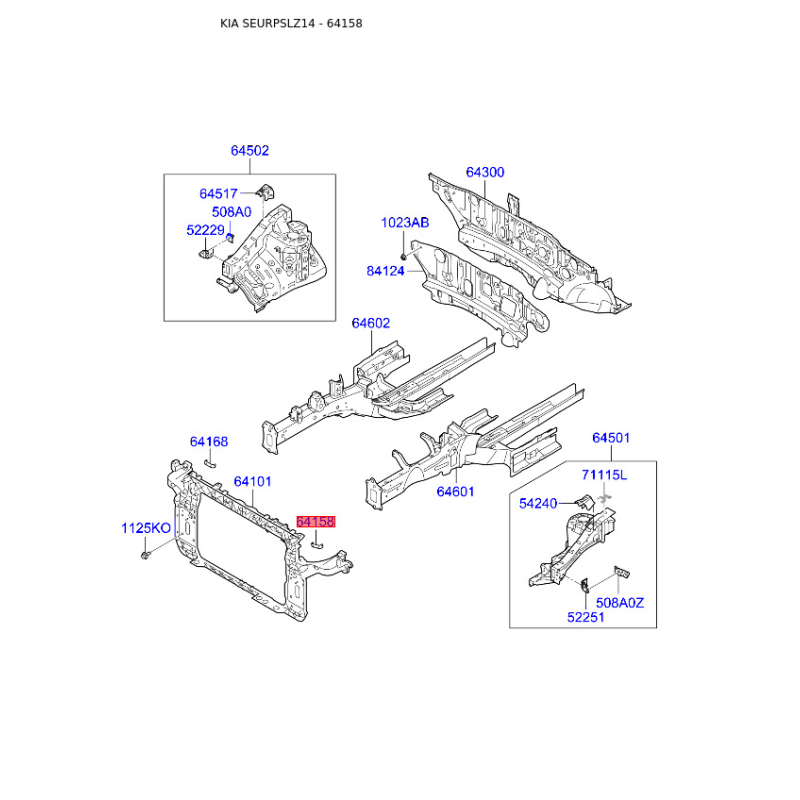 KIA SEURPSLZ14 - 64158

64502
64517
508A0
52229
64300
1023AB
84124
64602
64168
64101
64158
1125KO
64601
64501
71115L
54240
508A0Z
52251