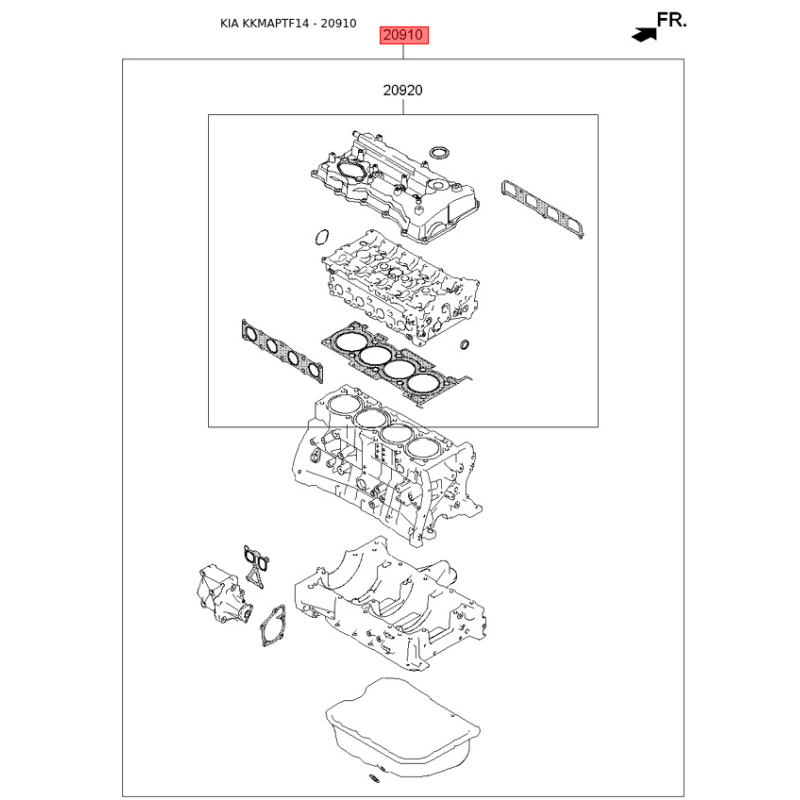 KIA KKMAPTF14 - 20910

FR.

20910

20920