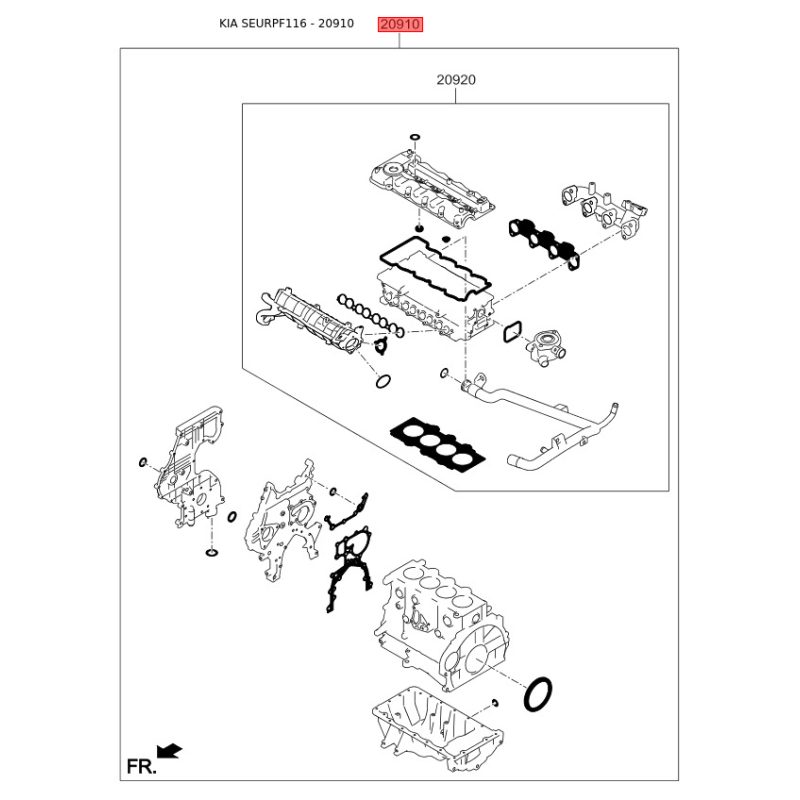 KIA SEURPF116 - 20910

20910

20920

FR.