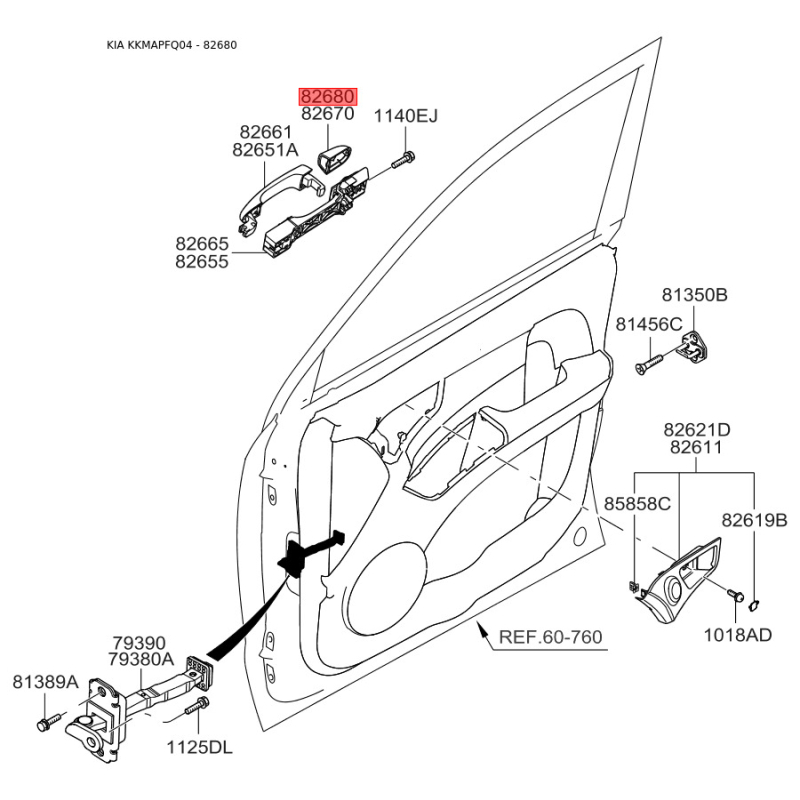 KIA KKMAPFQ04 - 82680

82680
82670
1140EJ
82661
82651A
82665
82655
81350B
81456C
82621D
82611
85858C
82619B
1018AD
REF.60-760
79390
79380A
81389A
1125DL