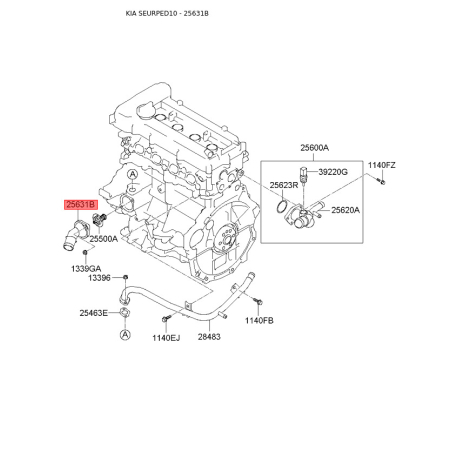 KIA SEURPED10 - 25631B

25600A
1140FZ
39220G
25623R
25620A
A
25631B
25500A
1339GA
13396
25463E
A
1140EJ
28483
1140FB