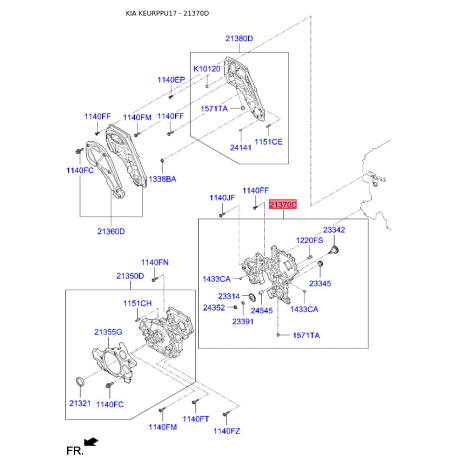 KIA KEURPPU17 - 21370D

21380D
K10120
1140EP
1571TA
1140FF
1140FM
1140FF
24141
1151CE
1140FC
1338BA
21360D
1140JF
1140FF
21370D
23342
1220FS
1433CA
23345
23314
24352
24545
1433CA
23391
1571TA
1140FN
21350D
1151CH
21355G
21321
1140FC
1140FM
1140FT
1140FZ
FR.