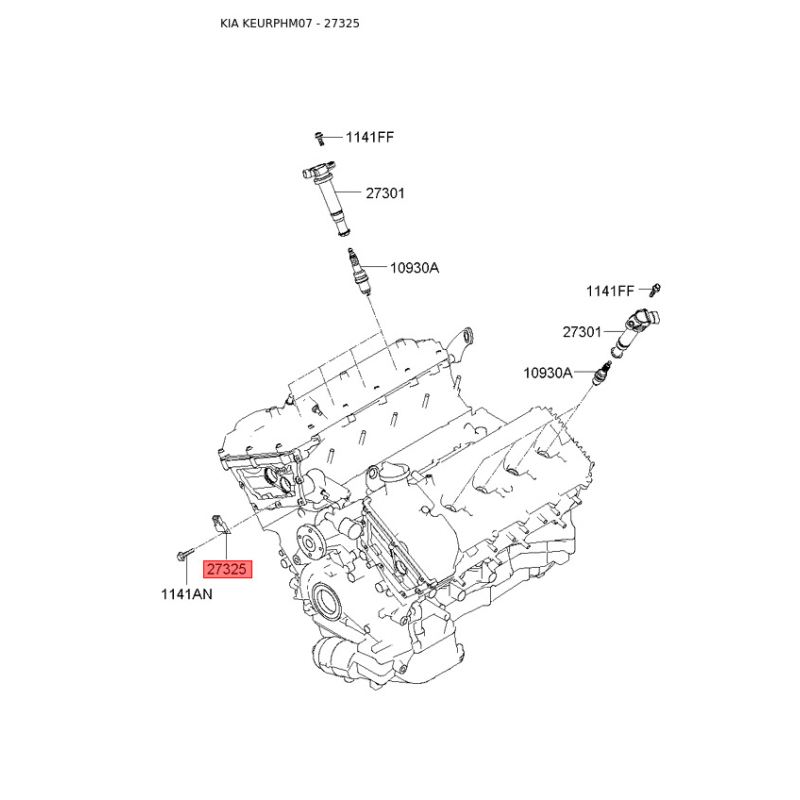 KIA KEURPHM07 - 27325

1141FF
27301
10930A
1141FF
27301
10930A
27325
1141AN