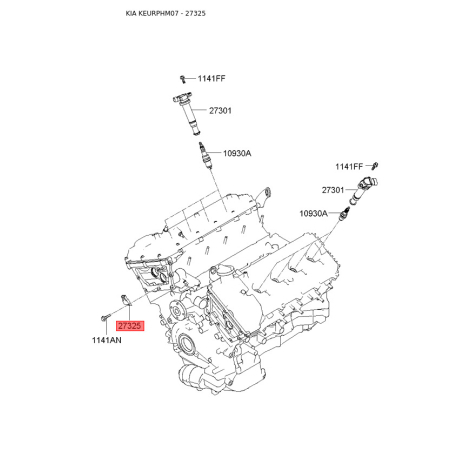 KIA KEURPHM07 - 27325

1141FF
27301
10930A
1141FF
27301
10930A
27325
1141AN