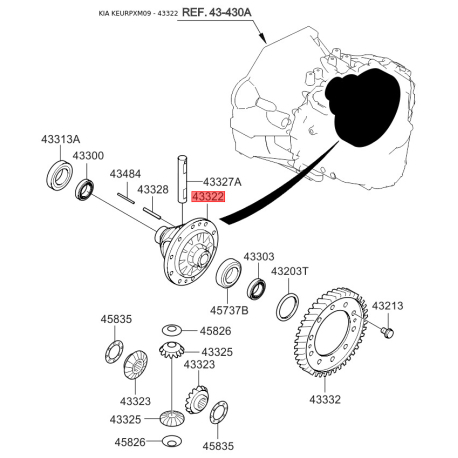 KIA KEURPXM09 - 43322 REF. 43-430A

43313A
43300
43484
43328
43327A
43322
43303
43203T
45737B
43213
45835
45826
43325
43323
43323
43325
45826
45835
43332