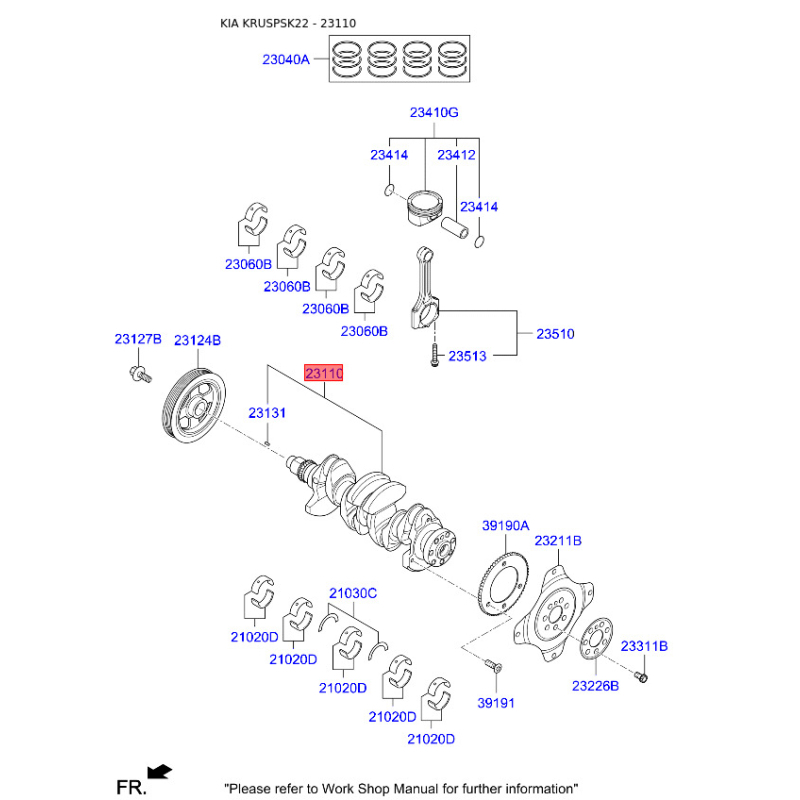 KIA KRUSPSK22 - 23110

23040A

23410G
23414
23412
23414

23060B
23060B
23060B
23060B

23510
23513

23127B
23124B
23110
23131

39190A
23211B

21030C
21020D
21020D
21020D
21020D
21020D

39191
23226B
23311B

FR.

"Please refer to Work Shop Manual for further information"