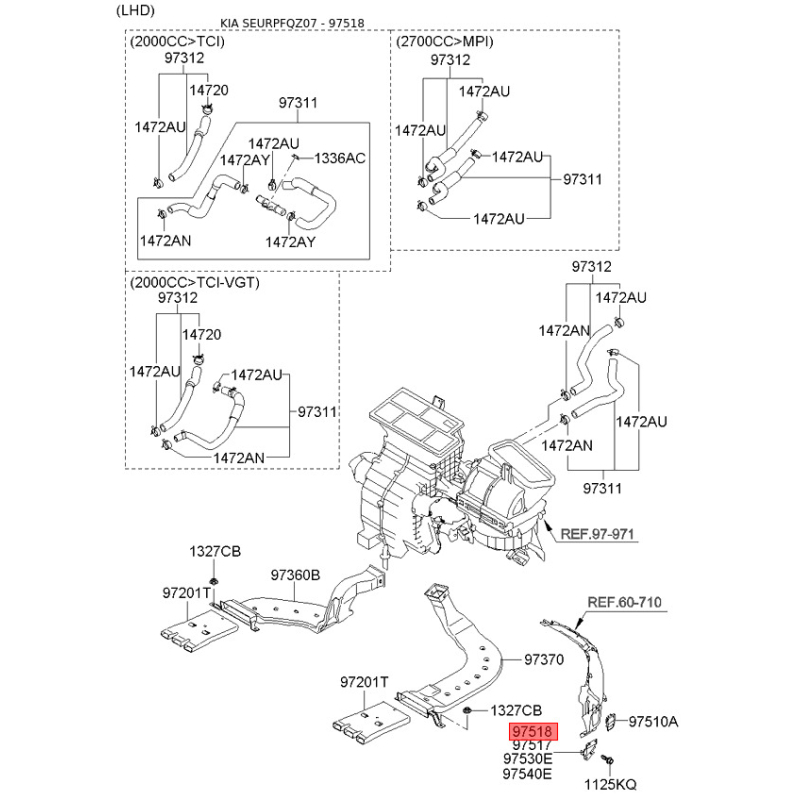 (LHD)
KIA SEURPFQZ07 - 97518

(2000CC>TCI)
97312
14720
1472AU
97311
1472AU
1472AY
1336AC
1472AN
1472AY

(2700CC>MPI)
97312
1472AU
1472AU
1472AU
97311
1472AU

(2000CC>TCI-VGT)
97312
14720
1472AU
1472AU
97311
1472AN

97312
1472AU
1472AN
1472AU
1472AN
97311

REF.97-971

1327CB
97201T
97360B

REF.60-710

97370
97201T
1327CB
97510A
97518
97517
97530E
97540E
1125KQ